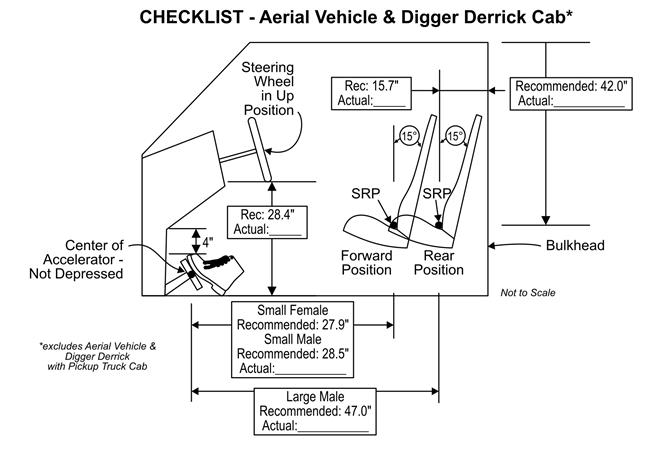 CHECKLIST - Aerial Vehicle & Digger Derrick Cab*

Steering Wheel in Up Position

Rec: 15.7"
Actual:_____

Recommended: 42.0"
Actual:___________

15°

15°

SRP

SRP

Rec: 28.4"
Actual:_____

4"

Center of Accelerator - Not Depressed

Forward Position

Rear Position

Bulkhead

Not to Scale

Small Female
Recommended: 27.9"
Small Male
Recommended: 28.5"
Actual:___________

*excludes Aerial Vehicle & Digger Derrick with Pickup Truck Cab

Large Male
Recommended: 47.0"
Actual:___________